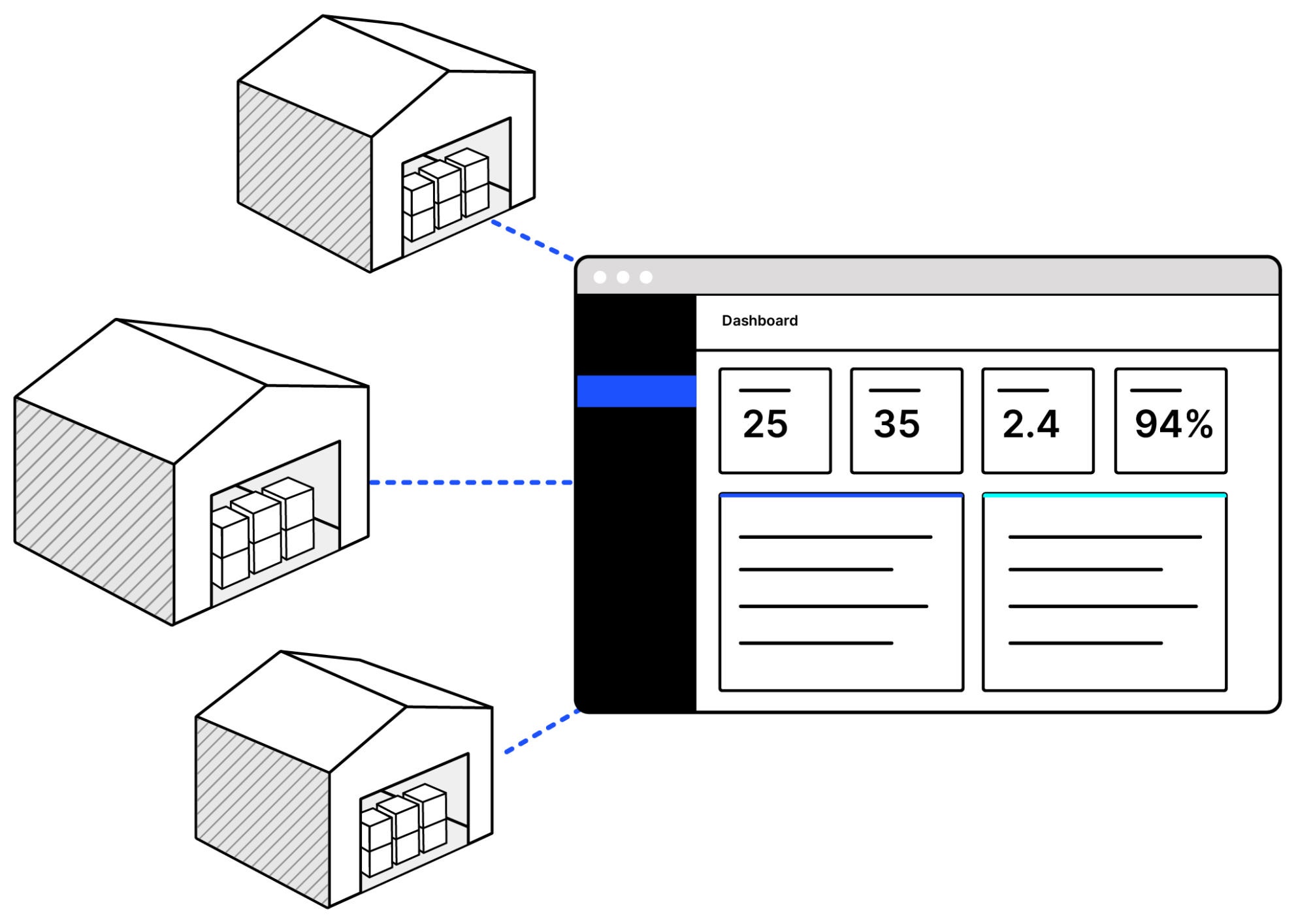 Dashboard

25

35

2.4

94%